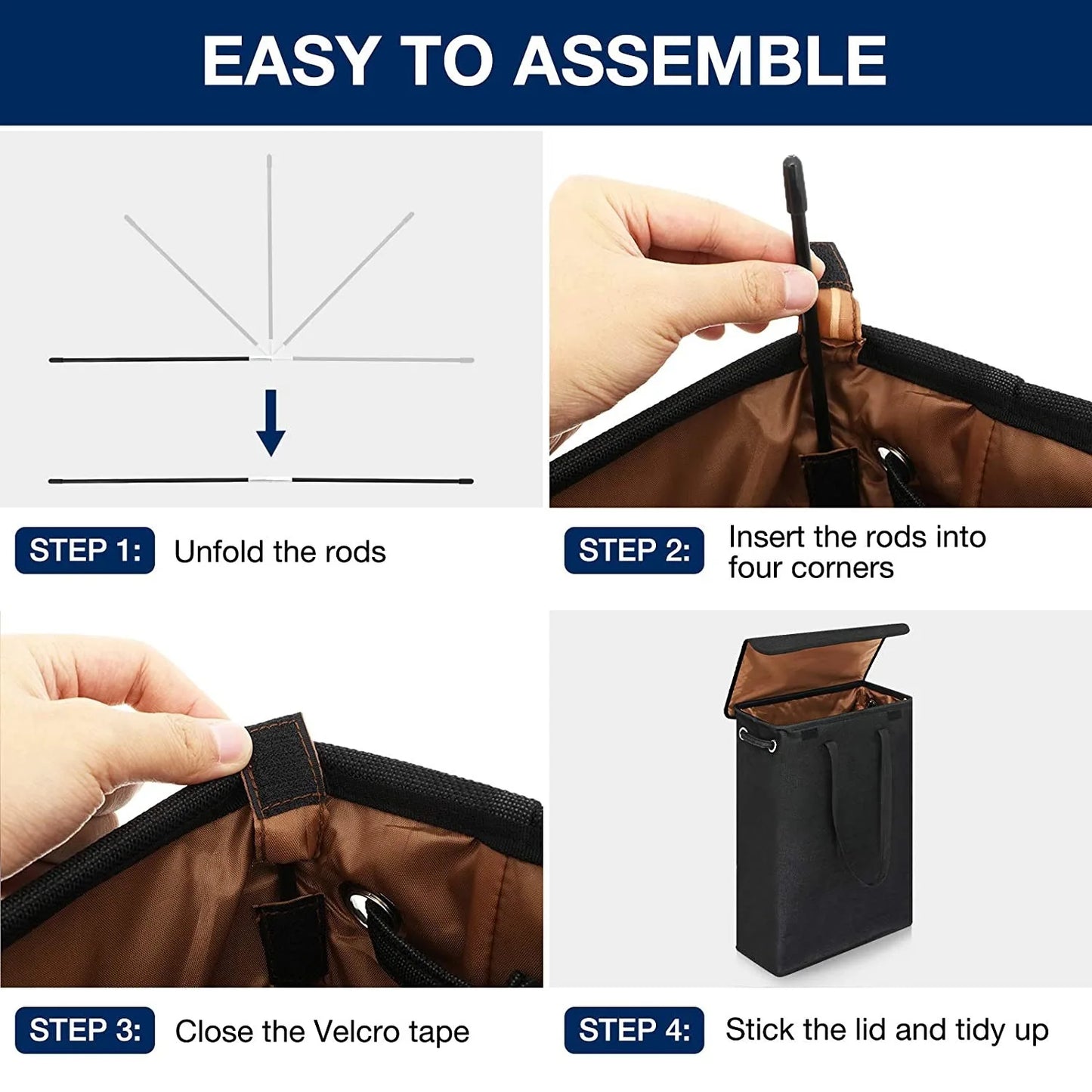 EASY TO ASSEMBLE

STEP 1: Unfold the rods

STEP 2: Insert the rods into four corners

STEP 3: Close the Velcro tape

STEP 4: Stick the lid and tidy up