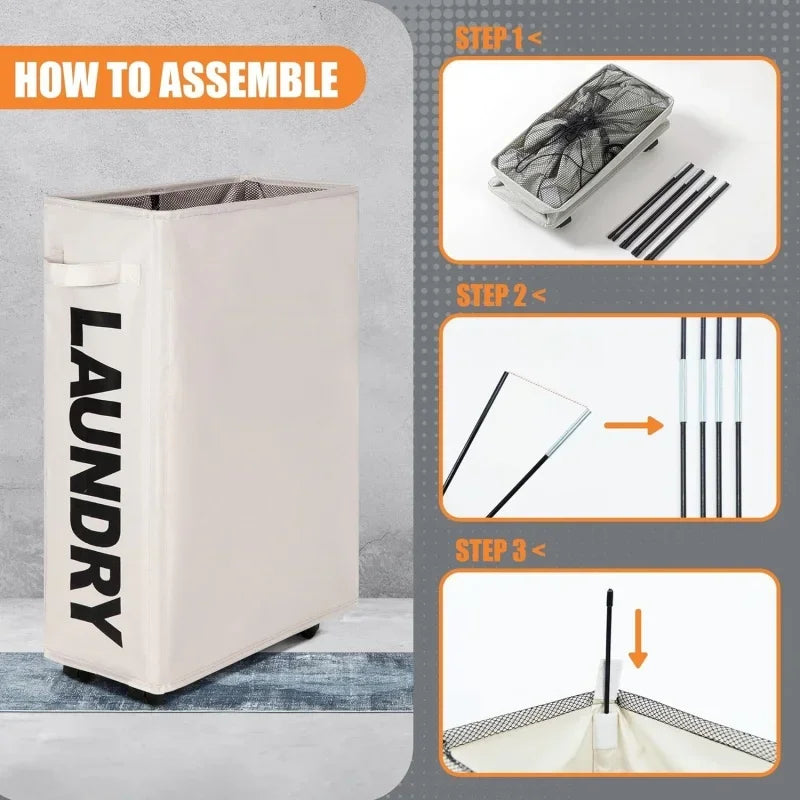 HOW TO ASSEMBLE

LAUNDRY

STEP 1 <

STEP 2 <

STEP 3 <