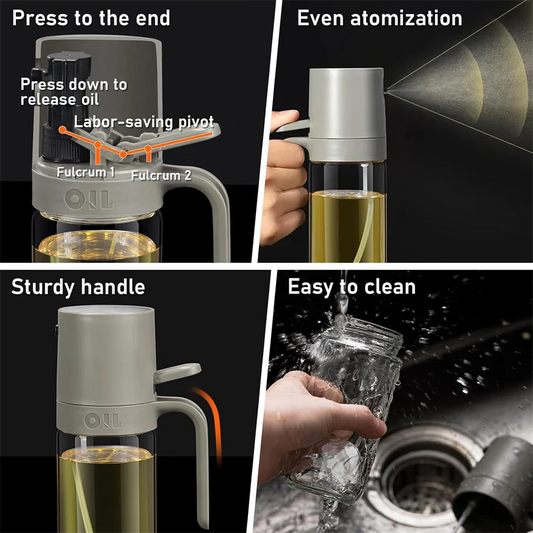 Press to the end

Press down to release oil

Labor-saving pivot

Fulcrum 1

Fulcrum 2

OIL

Even atomization

Sturdy handle

OIL

Easy to clean