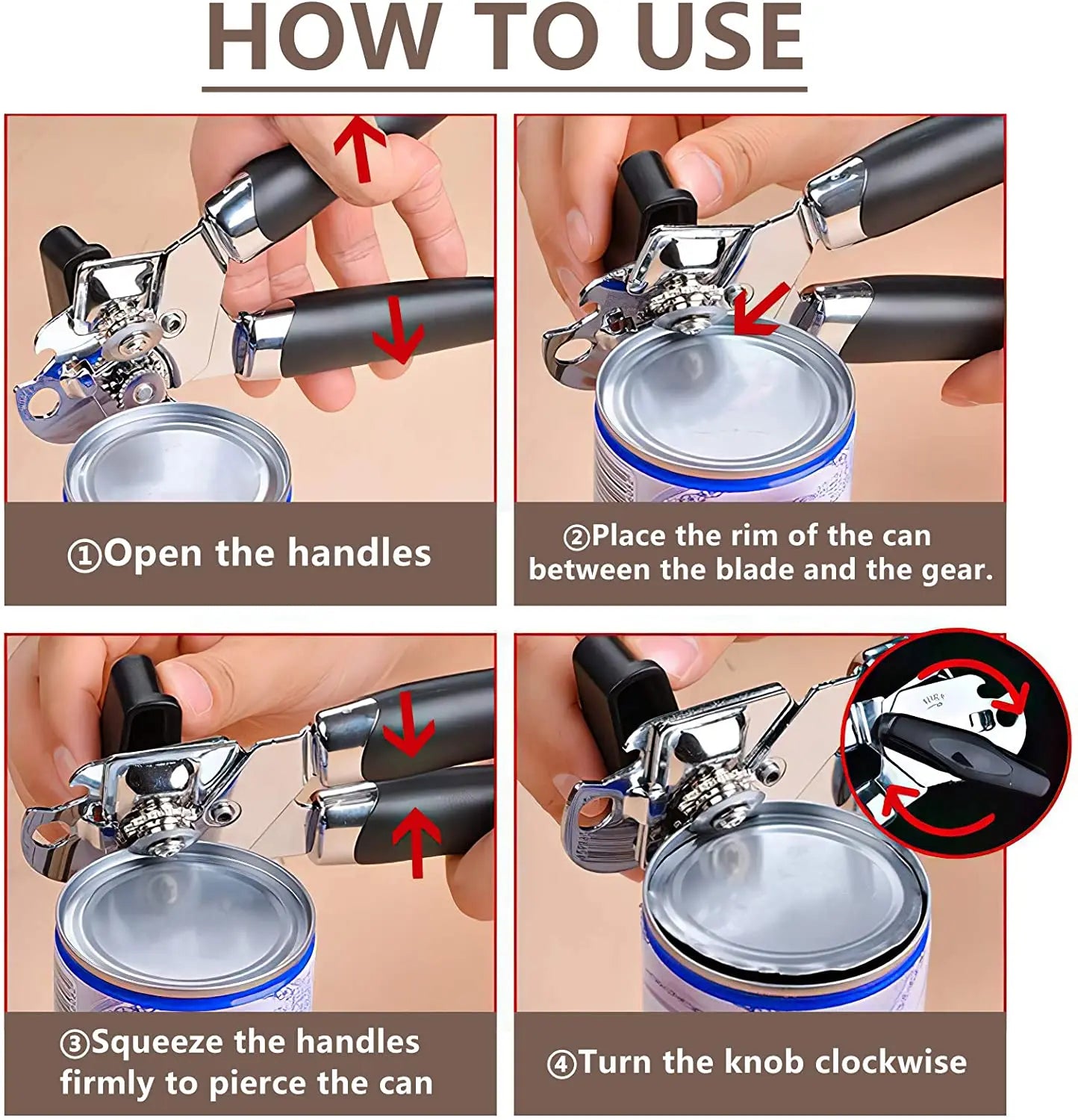 HOW TO USE

①Open the handles

②Place the rim of the can between the blade and the gear.

③Squeeze the handles firmly to pierce the can

④Turn the knob clockwise